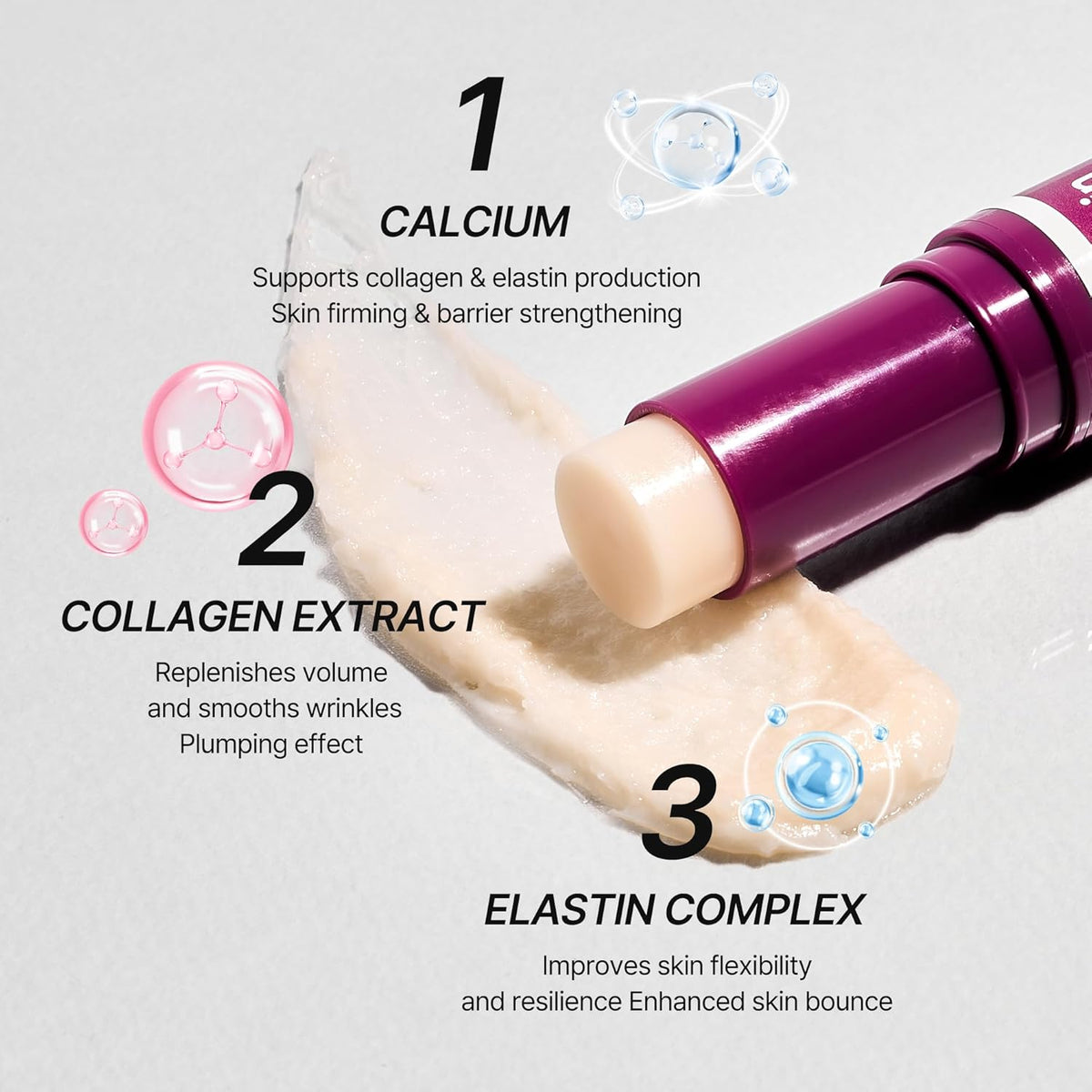 1
CALCIUM
Supports collagen & elastin production
Skin firming & barrier strengthening

2
COLLAGEN EXTRACT
Replenishes volume
and smooths wrinkles
Plumping effect

3
ELASTIN COMPLEX
Improves skin flexibility
and resilience Enhanced skin bounce